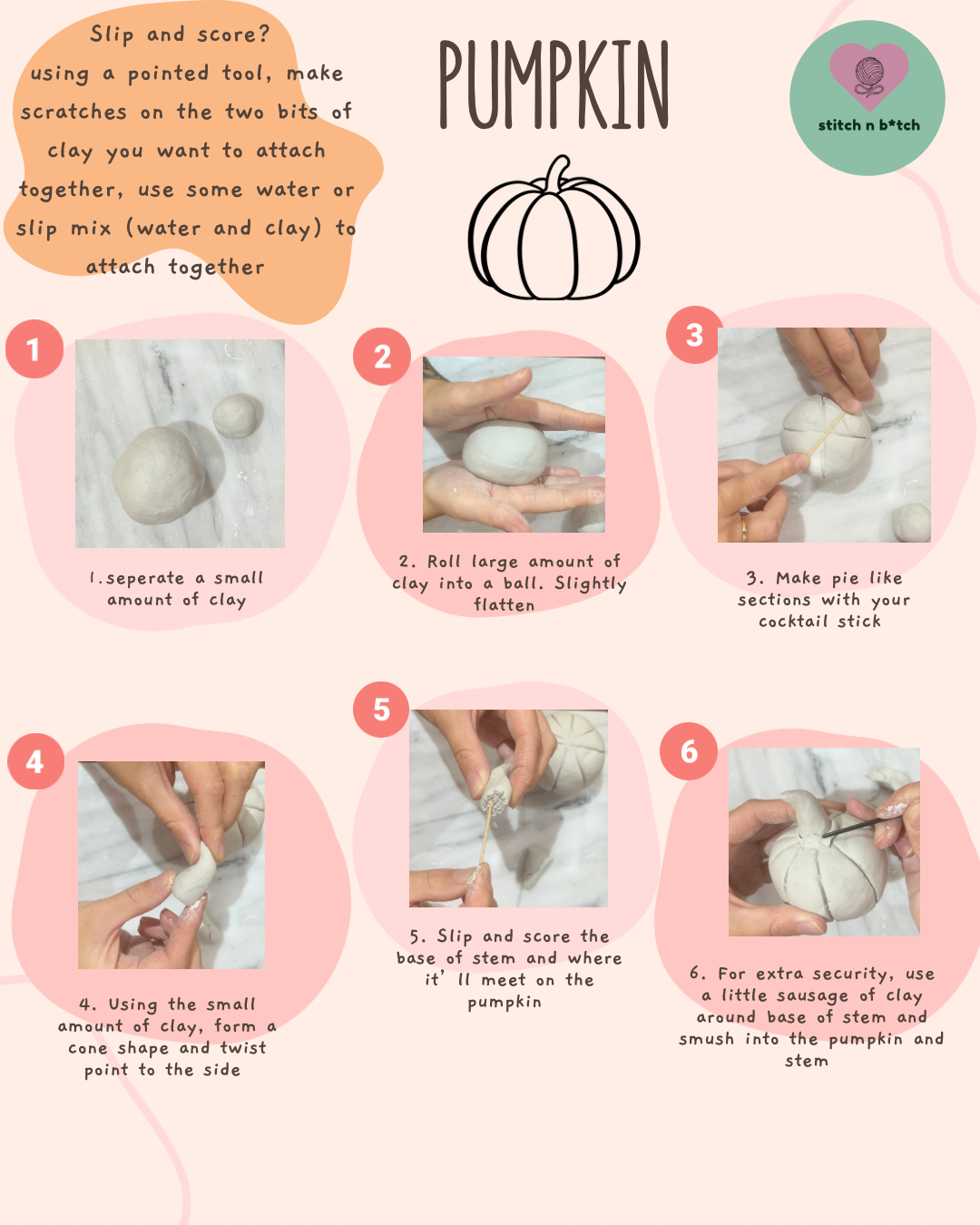 Slip and score?
using a pointed tool, make scratches on the two bits of clay you want to attach together, use some water or slip mix (water and clay) to attach together

PUMPKIN

stitch n b*tch

1

1.seperate a small amount of clay

2

2. Roll large amount of clay into a ball. Slightly flatten

3

3. Make pie like sections with your cocktail stick

4

4. Using the small amount of clay, form a cone shape and twist point to the side

5

5. Slip and score the base of stem and where it' ll meet on the pumpkin

6

6. For extra security, use a little sausage of clay around base of stem and smush into the pumpkin and stem